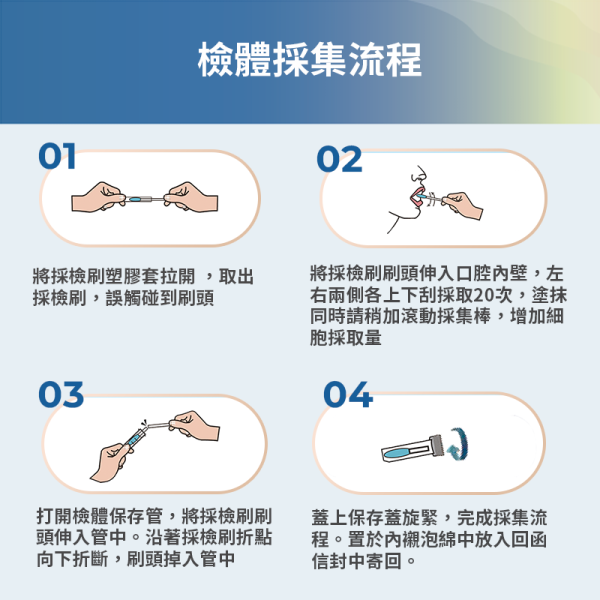 檢體採集流程

01

將採檢刷塑膠套拉開 ，取出採檢刷，誤觸碰到刷頭

02

將採檢刷刷頭伸入口腔內壁，左右兩側各上下刮採取20次，塗抹同時請稍加滾動採集棒，增加細胞採取量

03

打開檢體保存管，將採檢刷刷頭伸入管中。沿著採檢刷折點向下折斷，刷頭掉入管中

04

蓋上保存蓋旋緊，完成採集流程。置於內襯泡綿中放入回函信封中寄回。