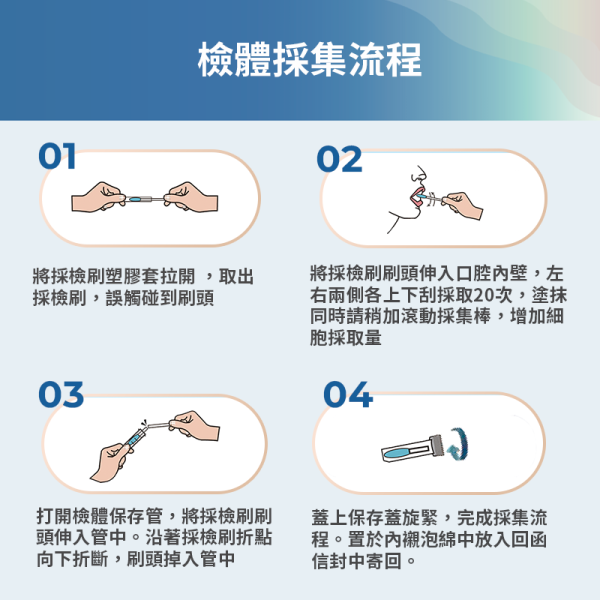 檢體採集流程

01

將採檢刷塑膠套拉開 ，取出採檢刷，誤觸碰到刷頭

02

將採檢刷刷頭伸入口腔內壁，左右兩側各上下刮採取20次，塗抹同時請稍加滾動採集棒，增加細胞採取量

03

打開檢體保存管，將採檢刷刷頭伸入管中。沿著採檢刷折點向下折斷，刷頭掉入管中

04

蓋上保存蓋旋緊，完成採集流程。置於內襯泡綿中放入回函信封中寄回。