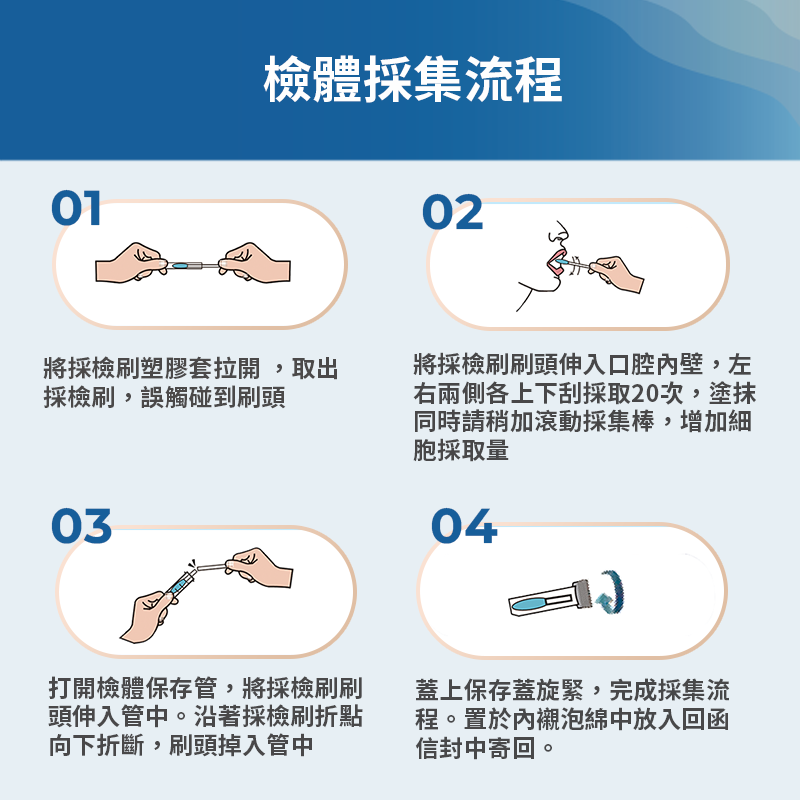 檢體採集流程

01

將採檢刷塑膠套拉開 ，取出採檢刷，誤觸碰到刷頭

02

將採檢刷刷頭伸入口腔內壁，左右兩側各上下刮採取20次，塗抹同時請稍加滾動採集棒，增加細胞採取量

03

打開檢體保存管，將採檢刷刷頭伸入管中。沿著採檢刷折點向下折斷，刷頭掉入管中

04

蓋上保存蓋旋緊，完成採集流程。置於內襯泡綿中放入回函信封中寄回。